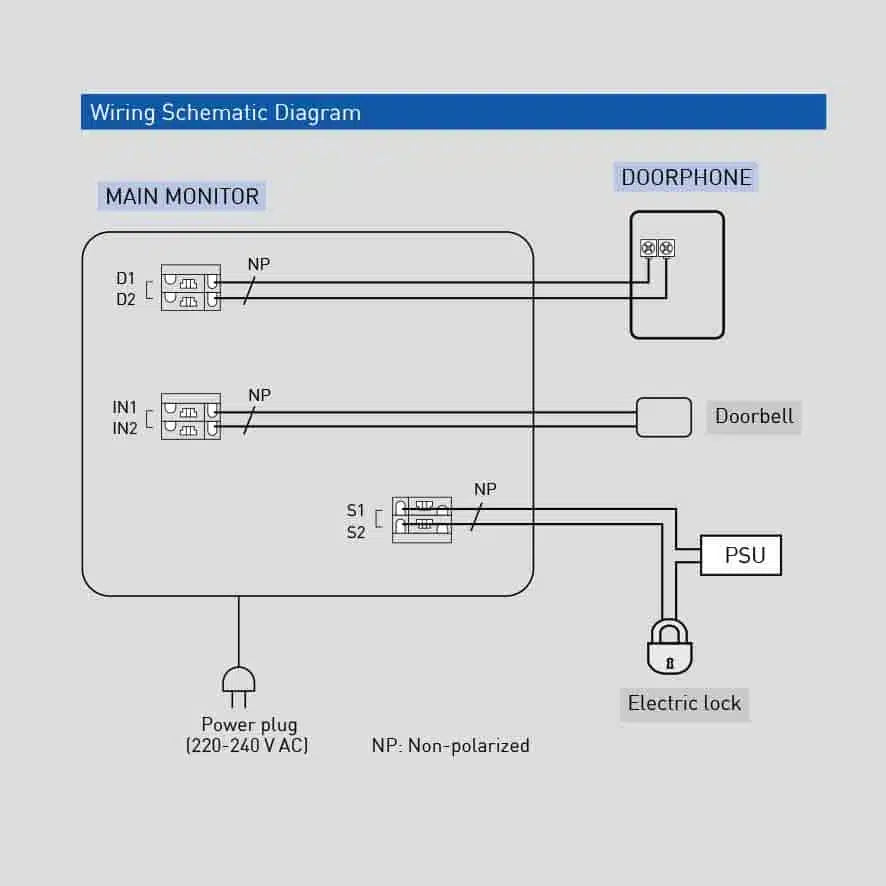 Wiring Schematic Diagram

MAIN MONITOR

DOORPHONE

D1
D2

NP

IN1
IN2

NP

Doorbell

S1
S2

NP

PSU

Electric lock

Power plug
(220-240 V AC)

NP: Non-polarized