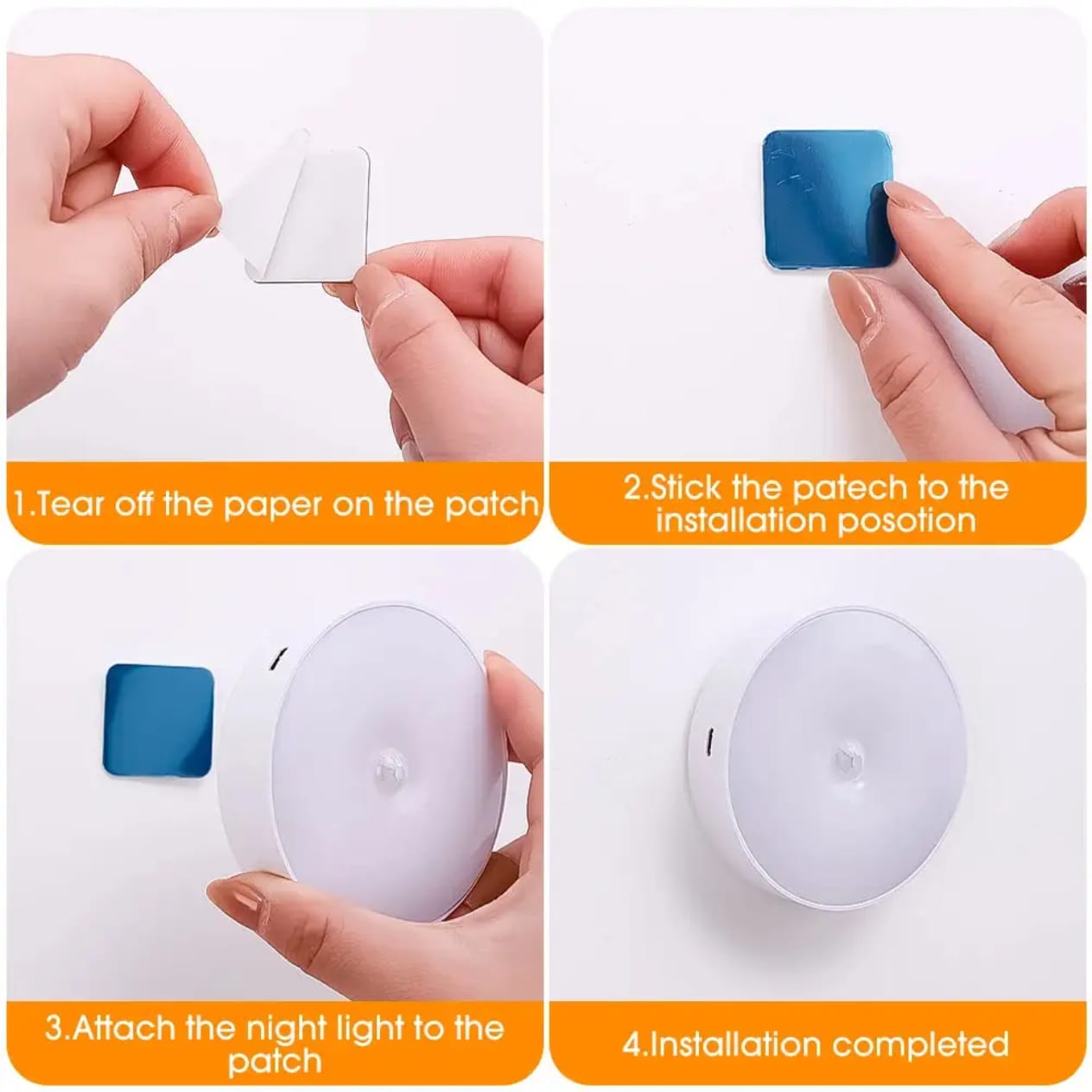 1.Tear off the paper on the patch

2.Stick the patech to the installation posotion

3.Attach the night light to the patch

4.Installation completed