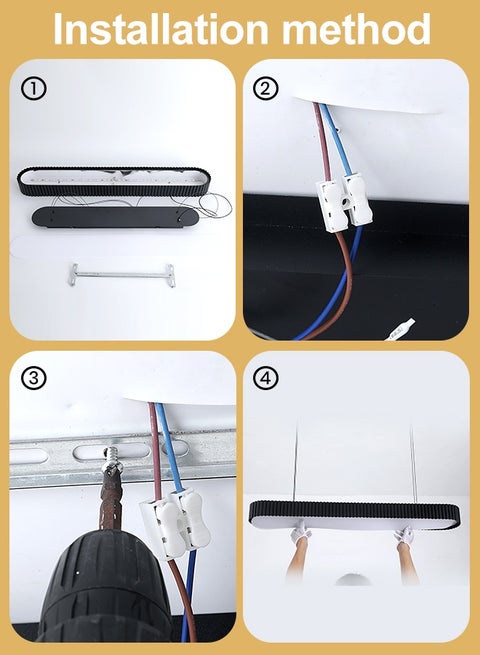 Installation method

①

②

③

④