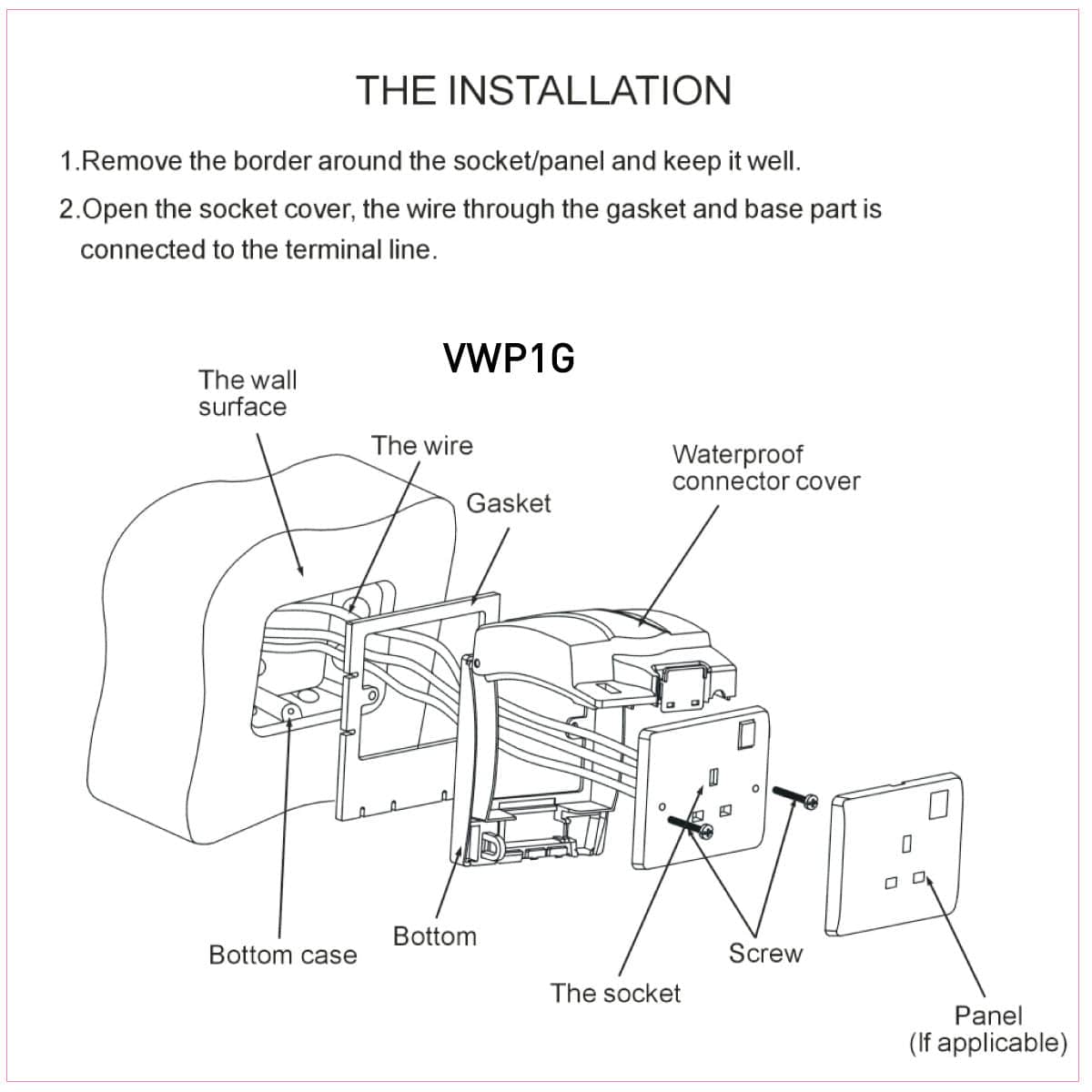 THE INSTALLATION

1.Remove the border around the socket/panel and keep it well.

2.Open the socket cover, the wire through the gasket and base part is connected to the terminal line.

VWP1G

The wall surface

The wire

Gasket

Waterproof connector cover

Bottom case

Bottom

The socket

Screw

Panel
(If applicable)