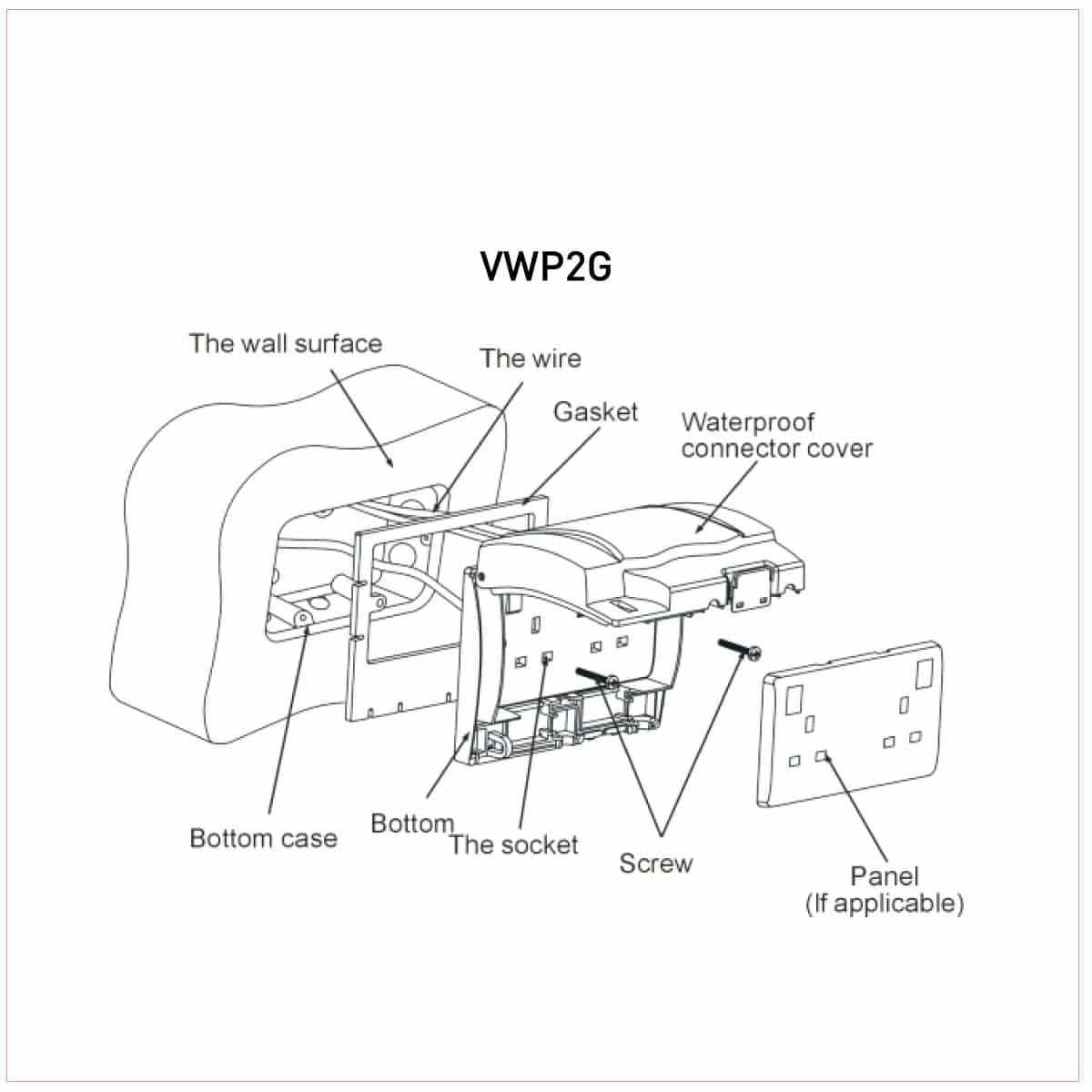 VWP2G

The wall surface

The wire

Gasket

Waterproof connector cover

Bottom case

Bottom

The socket

Screw

Panel
(If applicable)